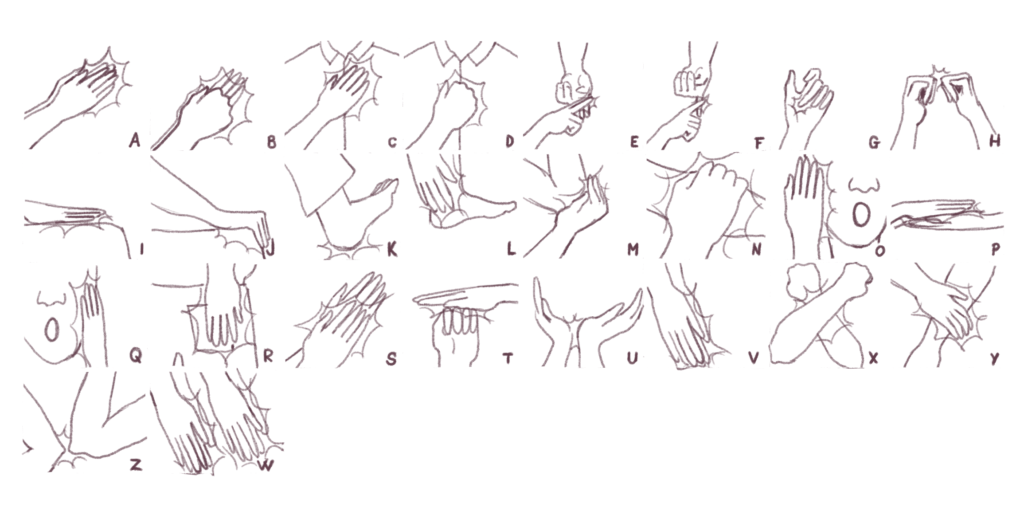 A B C D E F G H
I J K L M N O P
Q R S T U V X Y
Z W